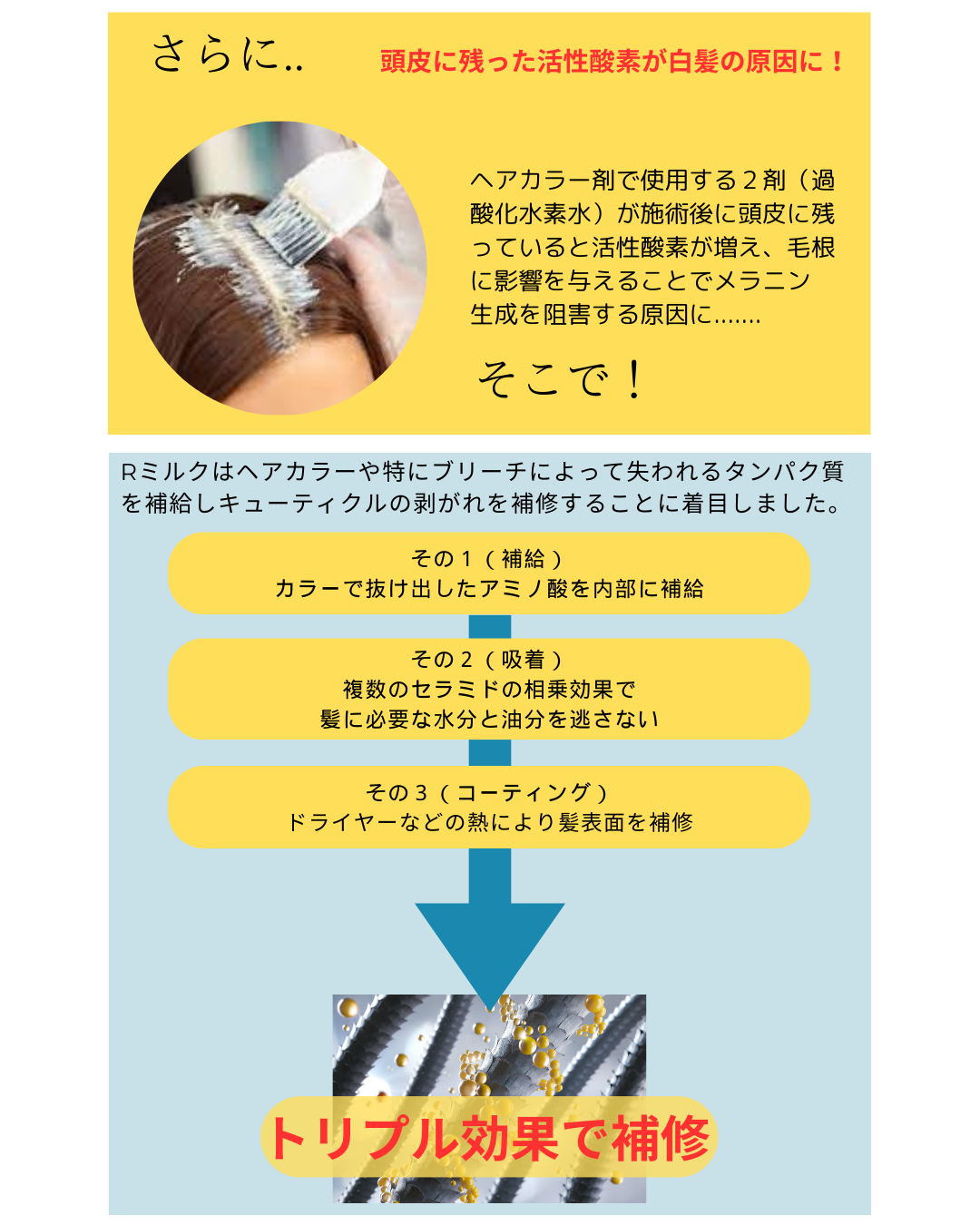 さらに..

頭皮に残った活性酸素が白髪の原因に！

ヘアカラー剤で使用する２剤（過酸化水素水）が施術後に頭皮に残っていると活性酸素が増え、毛根に影響を与えることでメラニン生成を阻害する原因に.......

そこで！

Rミルクはヘアカラーや特にブリーチによって失われるタンパク質を補給しキューティクルの剥がれを補修することに着目しました。

その１（補給）
カラーで抜け出したアミノ酸を内部に補給

その２（吸着）
複数のセラミドの相乗効果で
髪に必要な水分と油分を逃さない

その３（コーティング）
ドライヤーなどの熱により髪表面を補修

トリプル効果で補修