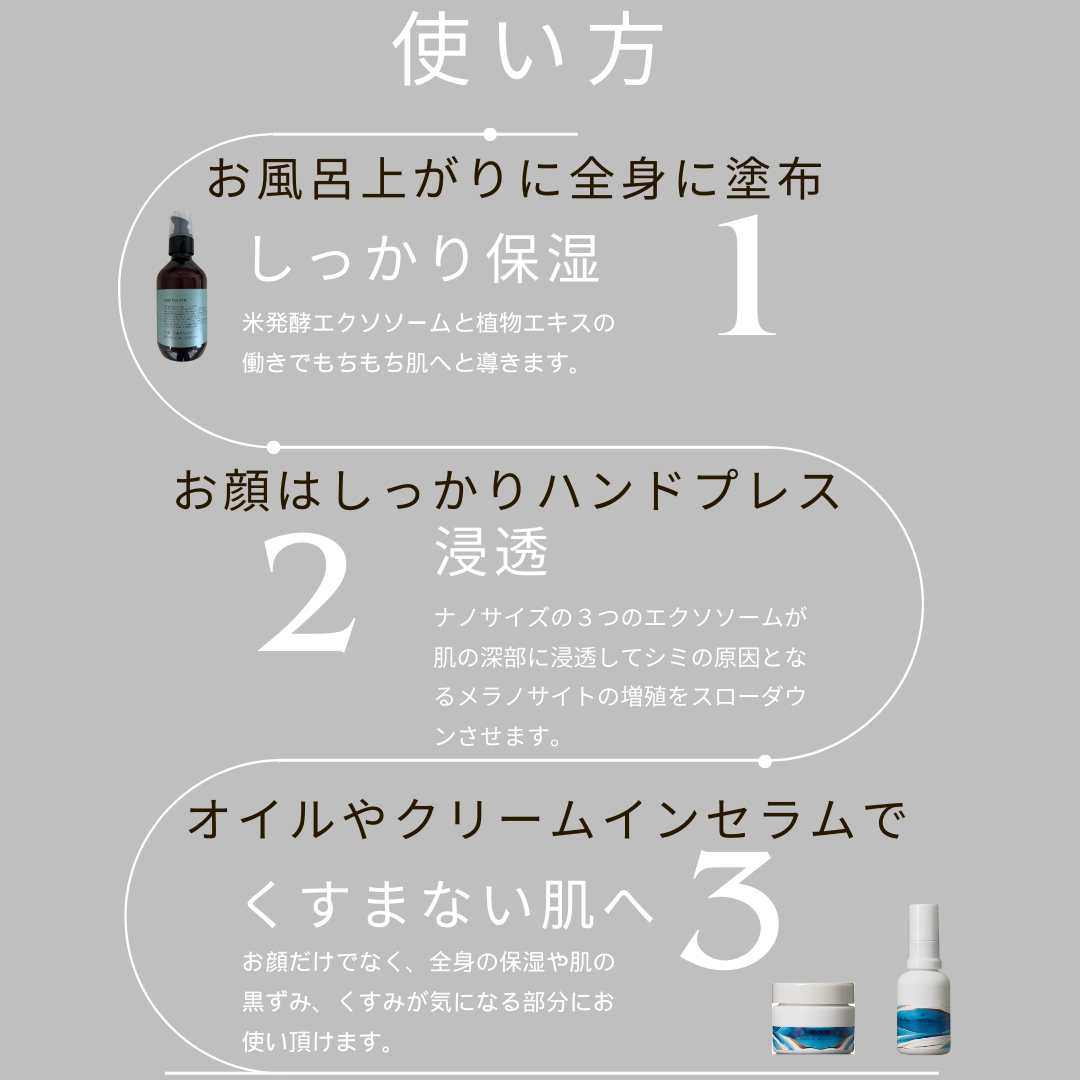 使い方

お風呂上がりに全身に塗布

しっかり保湿

1

米発酵エクソソームと植物エキスの働きでもちもち肌へと導きます。

お顔はしっかりハンドプレス

2

浸透

ナノサイズの３つのエクソソームが肌の深部に浸透してシミの原因となるメラノサイトの増殖をスローダウンさせます。

オイルやクリームインセラムで

くすまない肌へ

3

お顔だけでなく、全身の保湿や肌の黒ずみ、くすみが気になる部分にお使い頂けます。